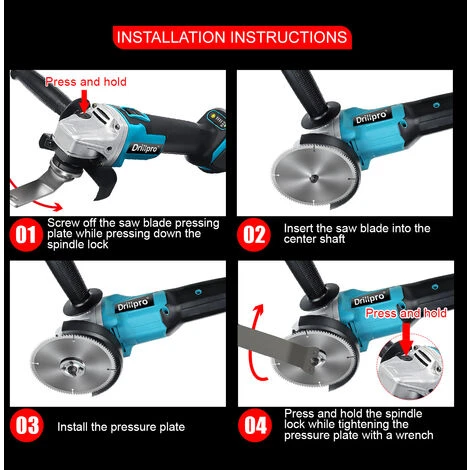 INSTALLATION INSTRUCTIONS

Press and hold

Drillpro

01 Screw off the saw blade pressing plate while pressing down the spindle lock

Drillpro

02 Insert the saw blade into the center shaft

Drillpro

03 Install the pressure plate

Drillpro

Press and hold

04 Press and hold the spindle lock while tightening the pressure plate with a wrench