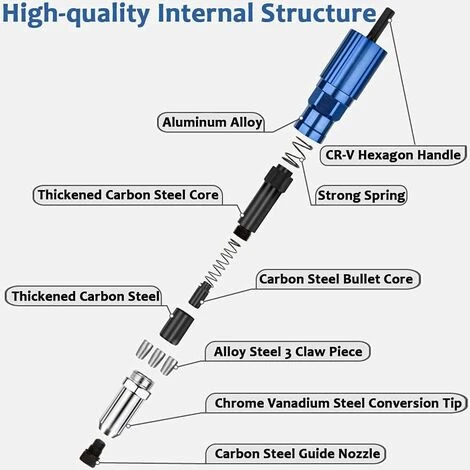 High-quality Internal Structure

Aluminum Alloy

CR-V Hexagon Handle

Thickened Carbon Steel Core

Strong Spring

Carbon Steel Bullet Core

Thickened Carbon Steel

Alloy Steel 3 Claw Piece

Chrome Vanadium Steel Conversion Tip

Carbon Steel Guide Nozzle