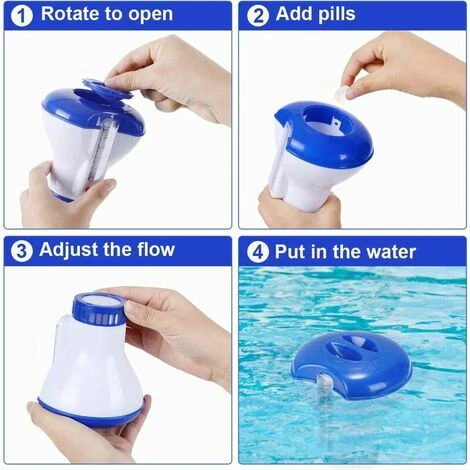 1 Rotate to open

2 Add pills

3 Adjust the flow

4 Put in the water