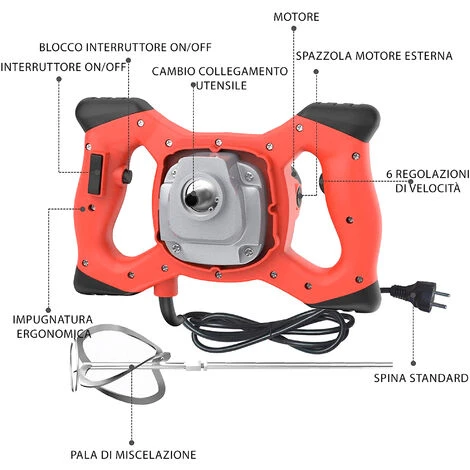 MOTORE

BLOCCO INTERRUTTORE ON/OFF

SPAZZOLA MOTORE ESTERNA

INTERRUTTORE ON/OFF

CAMBIO COLLEGAMENTO UTENSILE

6 REGOLAZIONI DI VELOCITÀ

IMPUGNATURA ERGONOMICA

SPINA STANDARD

PALA DI MISCELAZIONE