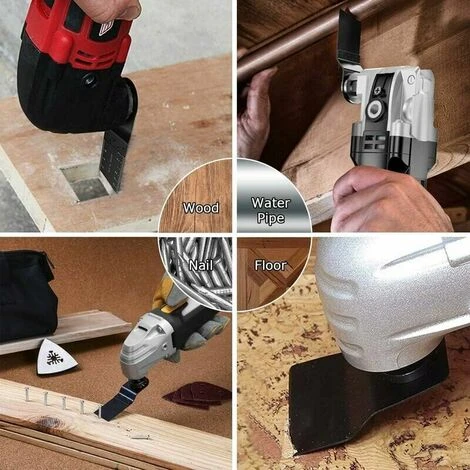 Wood

Water Pipe

Nail

Floor